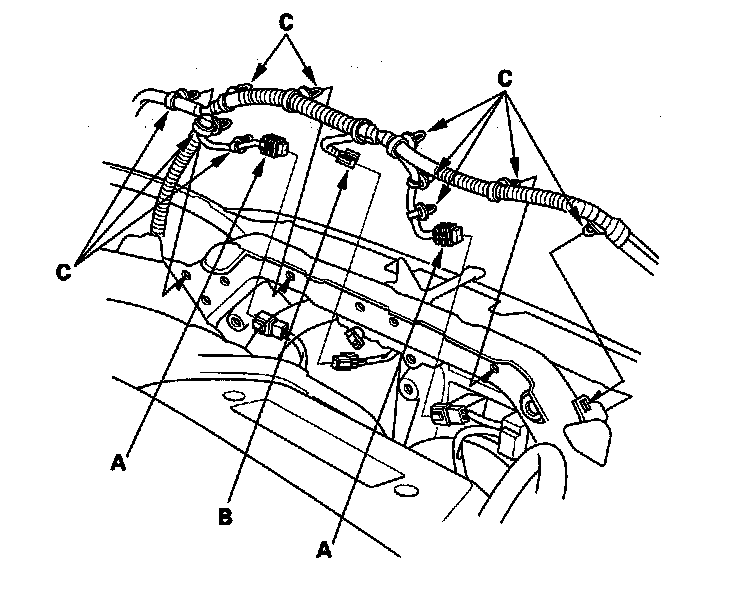 C
C
C
A
B
A