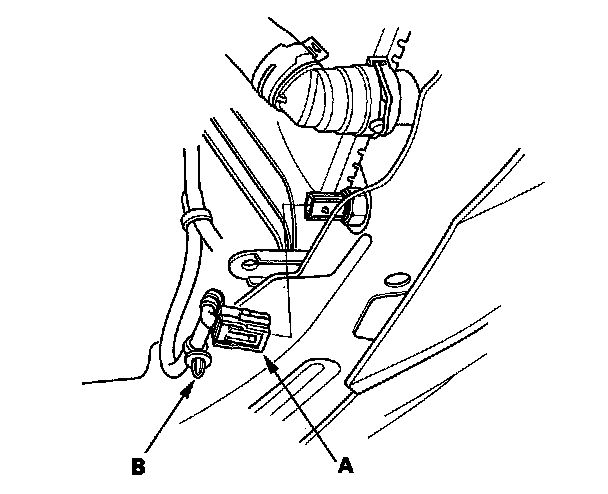 B

A