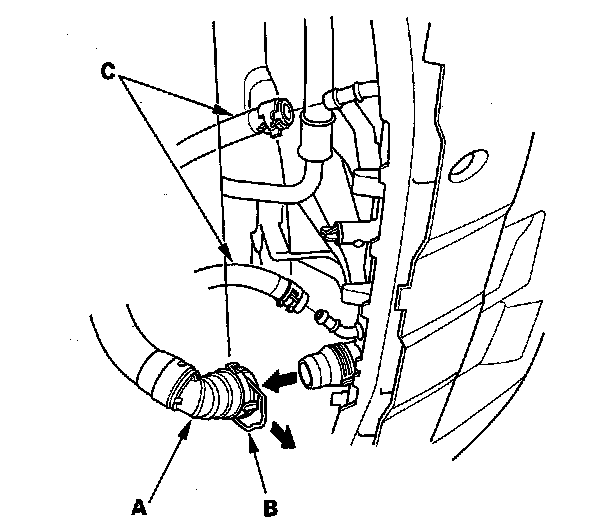 C

A

B