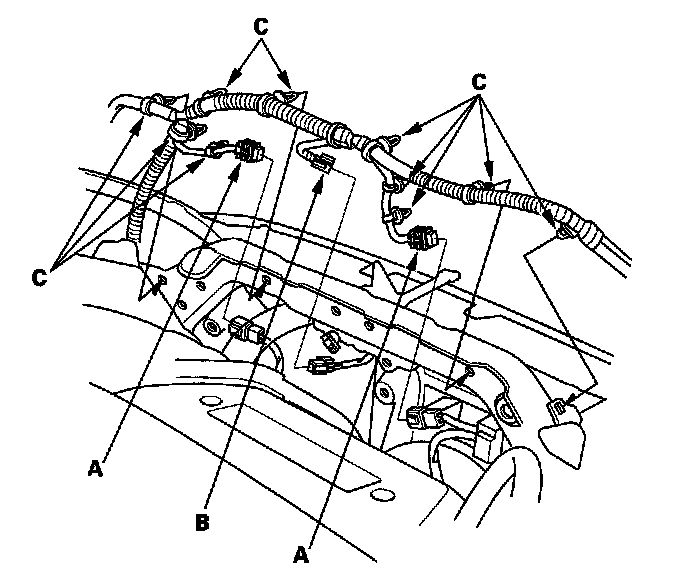 C
C
C
A
B
A