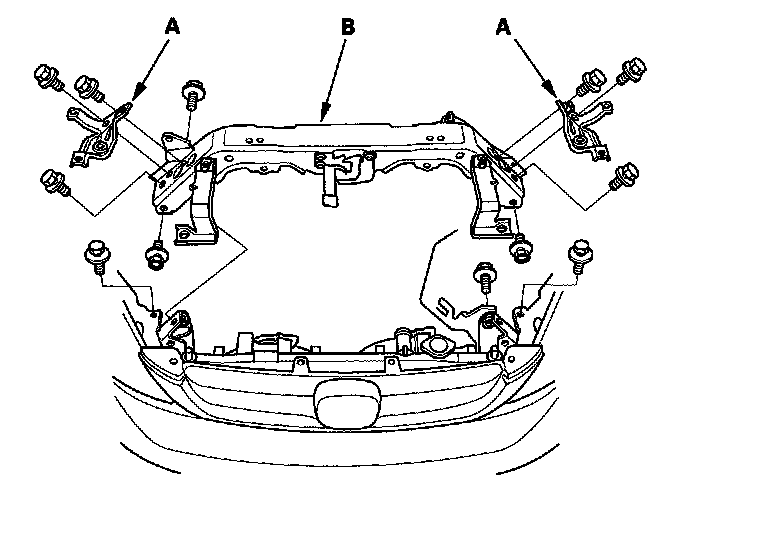 A
B
A