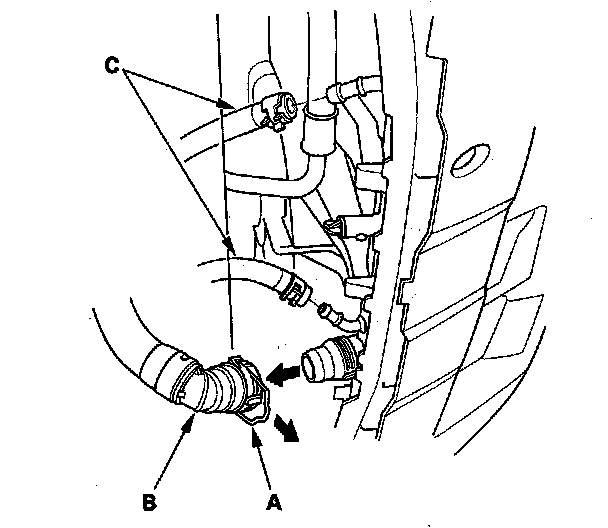 C
B
A