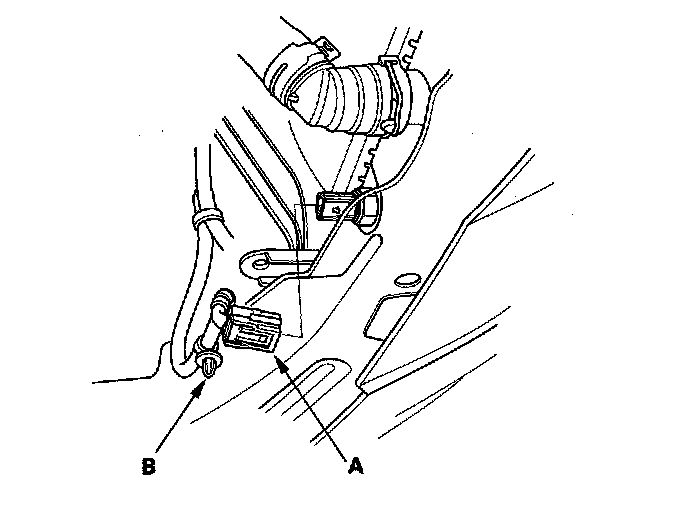 B

A