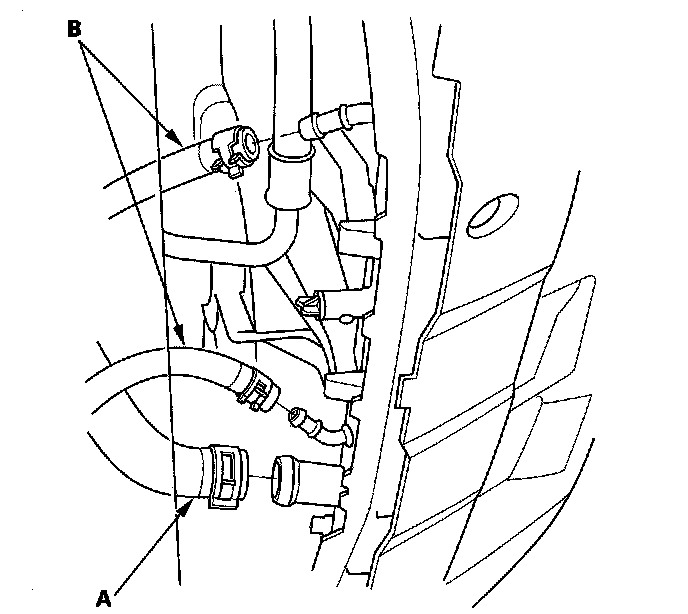 B

A