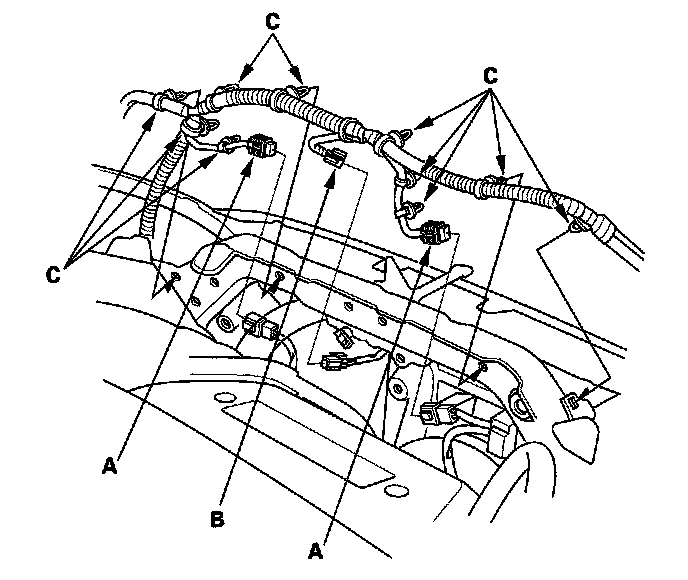 C
C
C
A
B
A