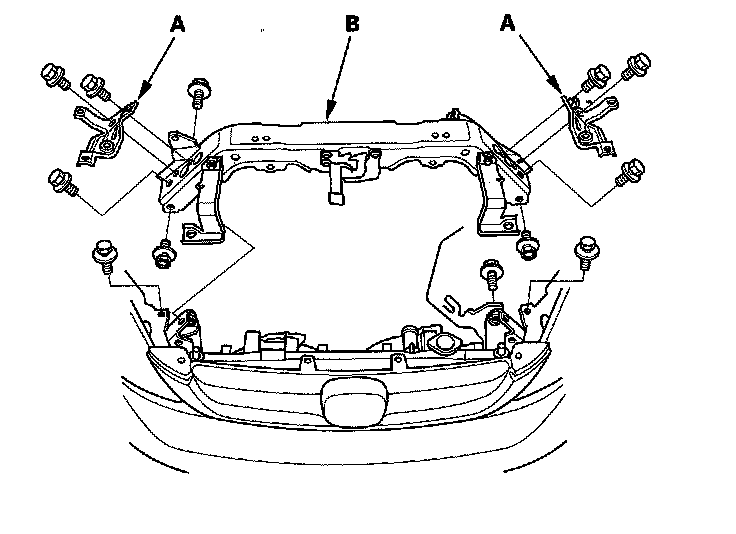 A
B
A