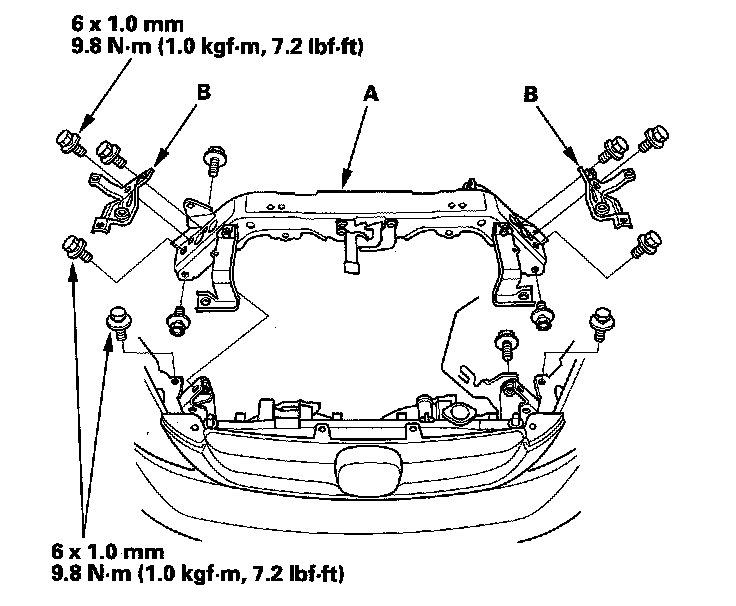 6 x 1.0 mm
9.8 N·m (1.0 kgf·m, 7.2 lbf·ft)

B

A

B

6 x 1.0 mm
9.8 N·m (1.0 kgf·m, 7.2 lbf·ft)