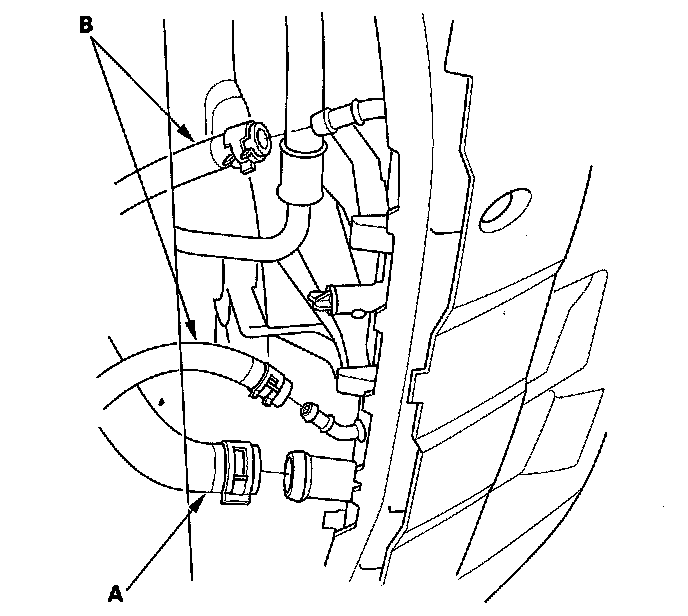 B

A