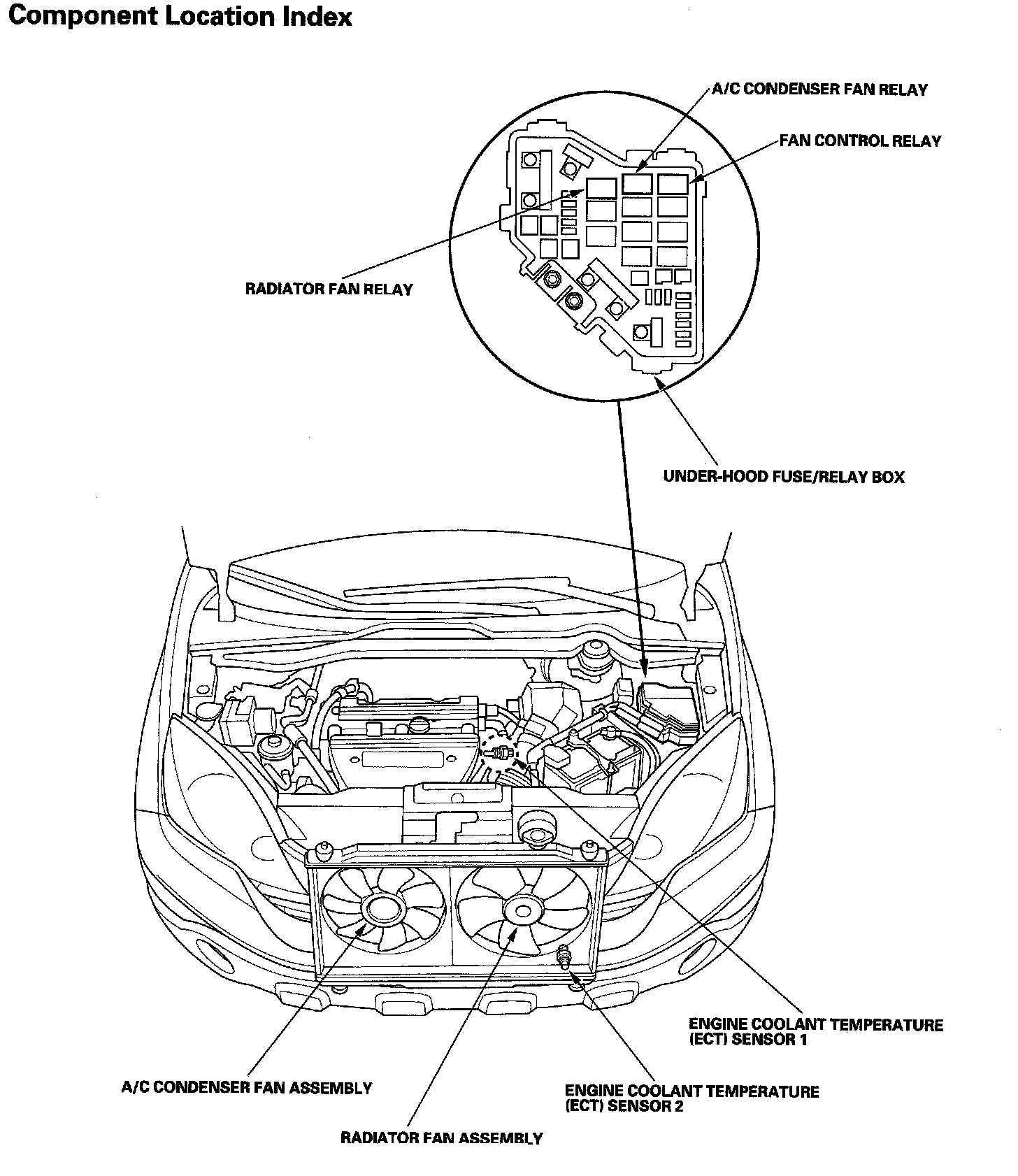 Component Location Index

A/C CONDENSER FAN RELAY

FAN CONTROL RELAY

RADIATOR FAN RELAY

UNDER-HOOD FUSE/RELAY BOX

ENGINE COOLANT TEMPERATURE (ECT) SENSOR 1

A/C CONDENSER FAN ASSEMBLY

ENGINE COOLANT TEMPERATURE (ECT) SENSOR 2

RADIATOR FAN ASSEMBLY