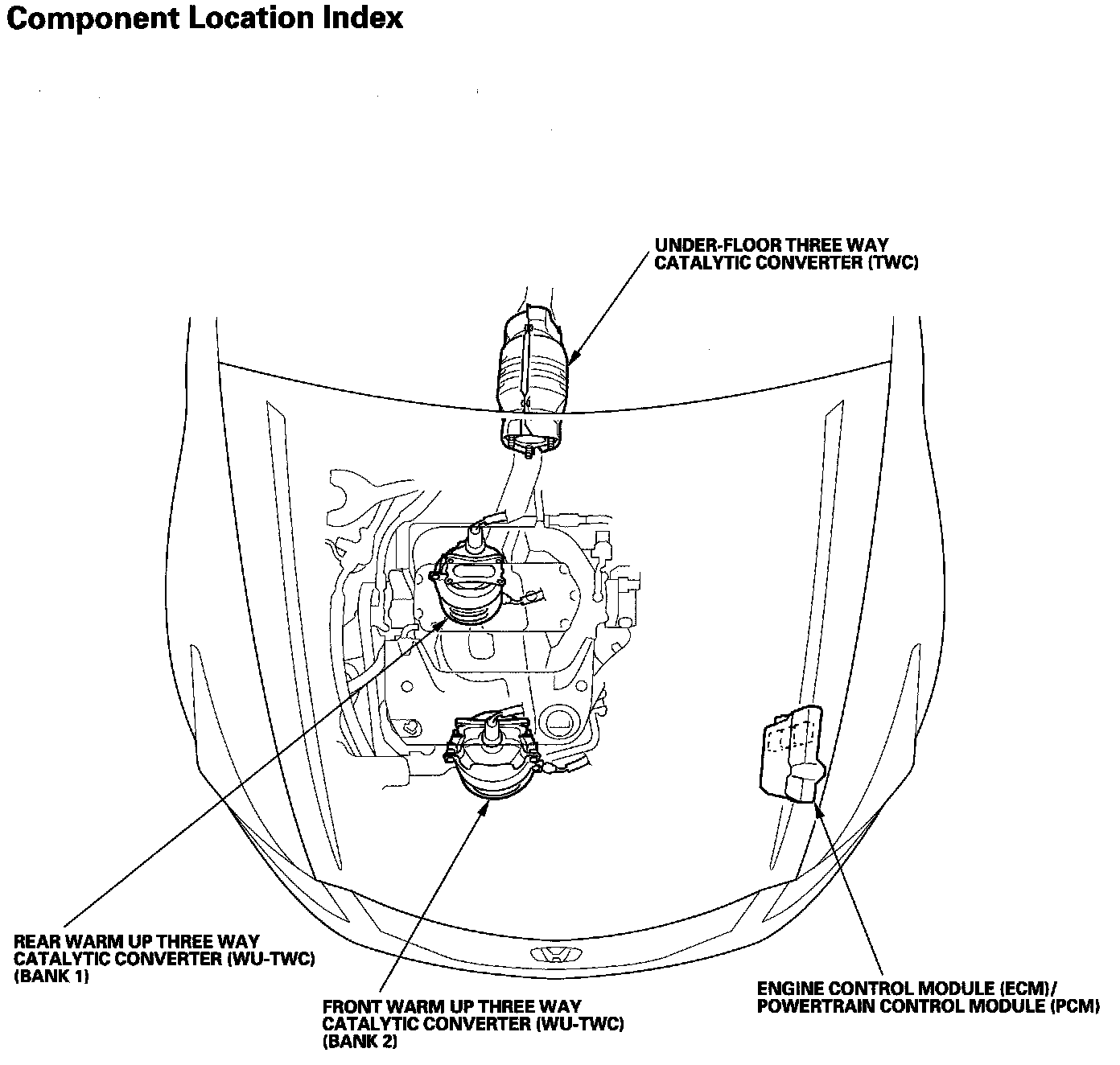 Component Location Index

UNDER-FLOOR THREE WAY CATALYTIC CONVERTER (TWC)

REAR WARM UP THREE WAY CATALYTIC CONVERTER (WU-TWC) (BANK 1)

FRONT WARM UP THREE WAY CATALYTIC CONVERTER (WU-TWC) (BANK 2)

ENGINE CONTROL MODULE (ECM)/ POWERTRAIN CONTROL MODULE (PCM)