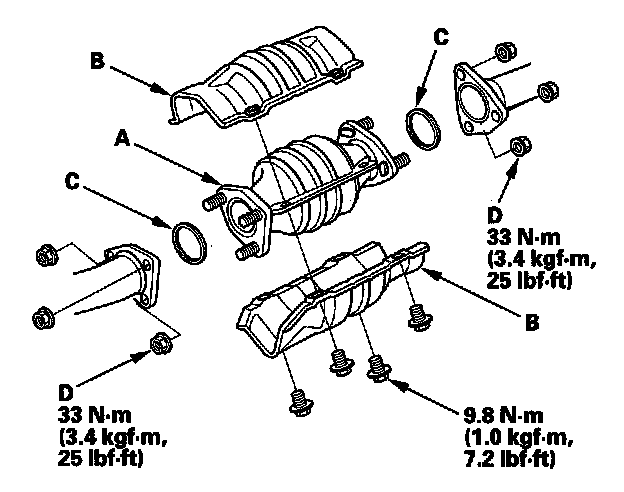 B

C

A

C

D
33 N·m
(3.4 kgf·m,
25 lbf·ft)

B

D
33 N·m
(3.4 kgf·m,
25 lbf·ft)

9.8 N·m
(1.0 kgf·m,
7.2 lbf·ft)