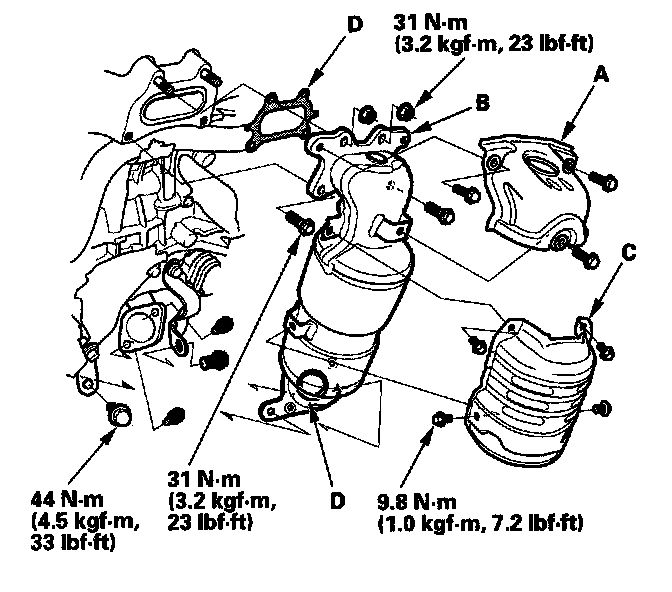 D

31 N·m
(3.2 kgf·m, 23 lbf·ft)

A

B

C

44 N·m
(4.5 kgf·m,
33 lbf·ft)

31 N·m
(3.2 kgf·m,
23 lbf·ft)

D

9.8 N·m
(1.0 kgf·m, 7.2 lbf·ft)