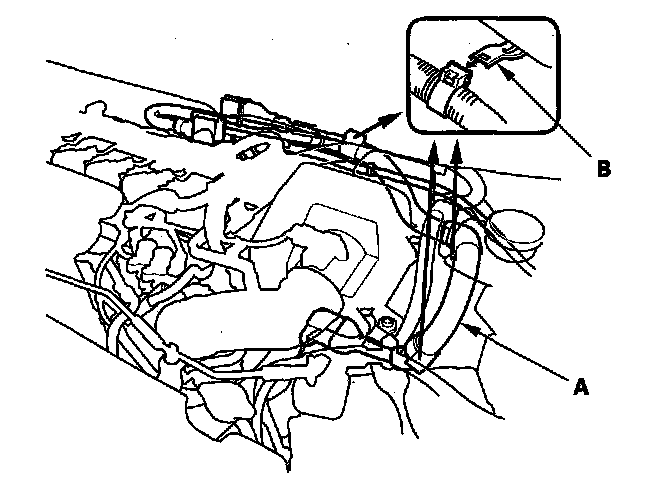 B

A