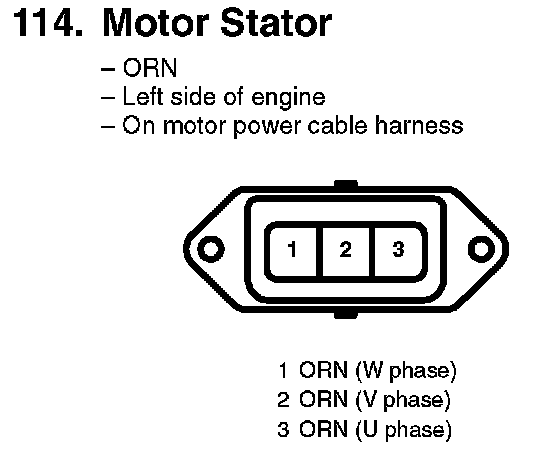 114. Motor Stator

– ORN
– Left side of engine
– On motor power cable harness

1 2 3

1 ORN (W phase)
2 ORN (V phase)
3 ORN (U phase)