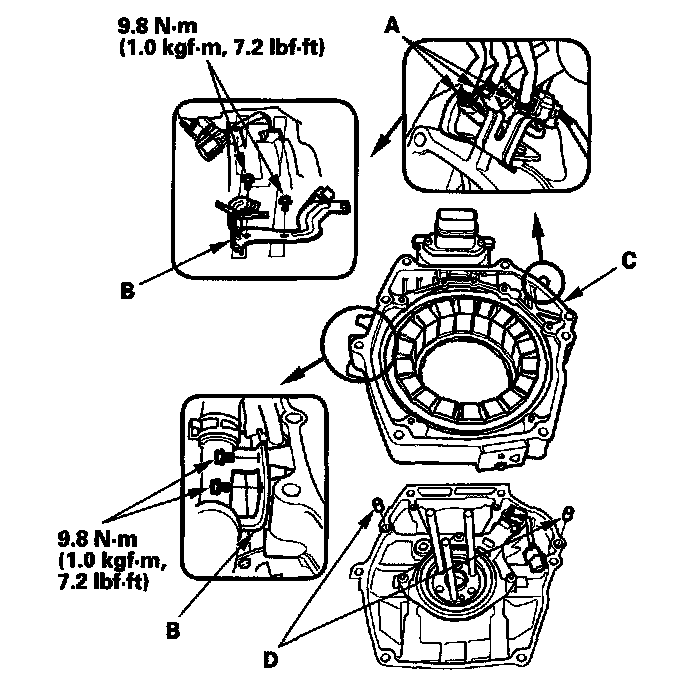 9.8 N·m
(1.0 kgf·m, 7.2 lbf·ft)

A

B

C

9.8 N·m
(1.0 kgf·m,
7.2 lbf·ft)

B

D