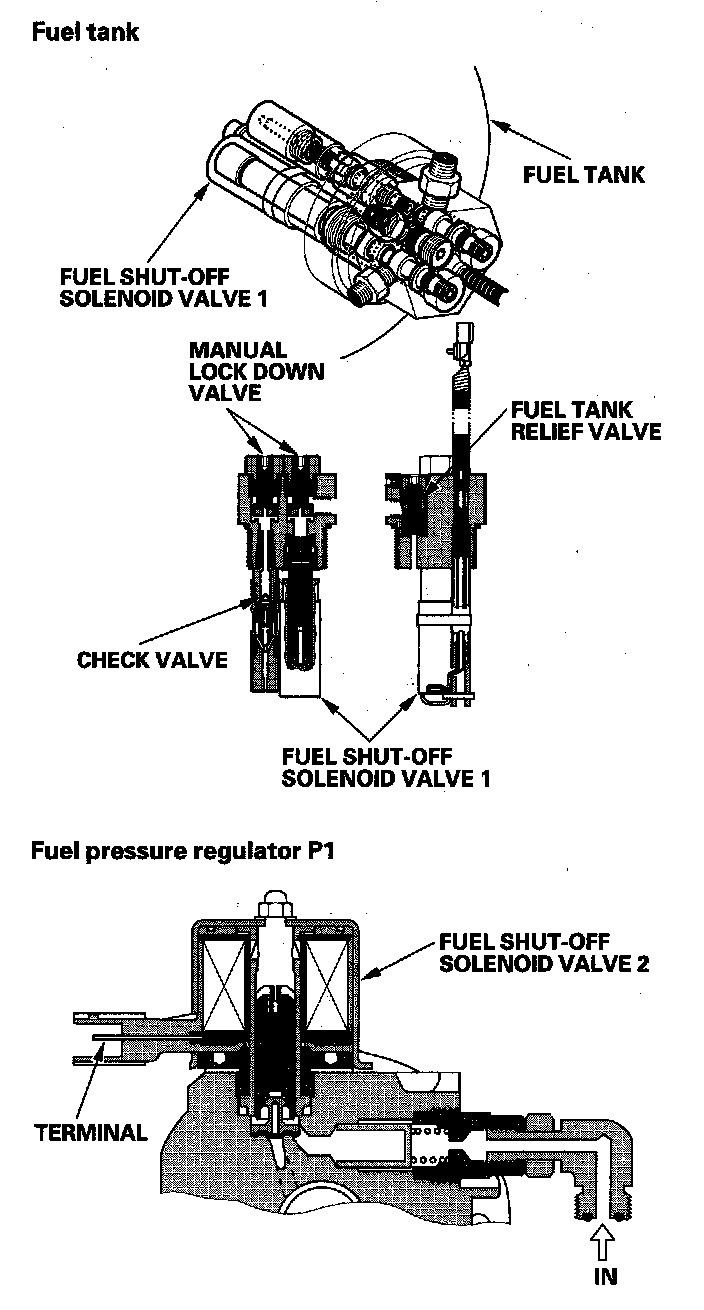 Fuel tank

FUEL TANK

FUEL SHUT-OFF SOLENOID VALVE 1

MANUAL LOCK DOWN VALVE

FUEL TANK RELIEF VALVE

CHECK VALVE

FUEL SHUT-OFF SOLENOID VALVE 1

Fuel pressure regulator P1

FUEL SHUT-OFF SOLENOID VALVE 2

TERMINAL

IN