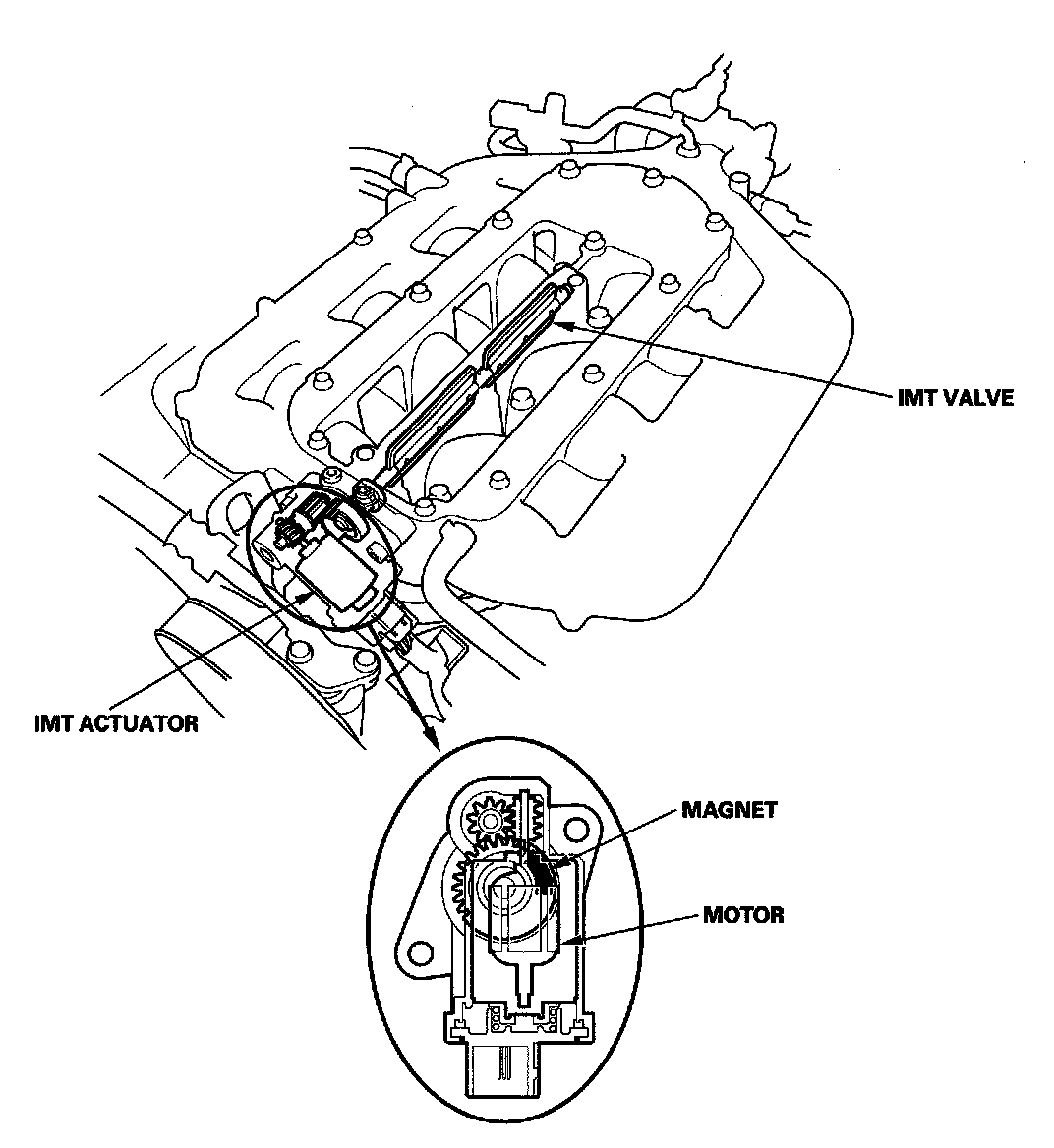 IMT VALVE

IMT ACTUATOR

MAGNET

MOTOR