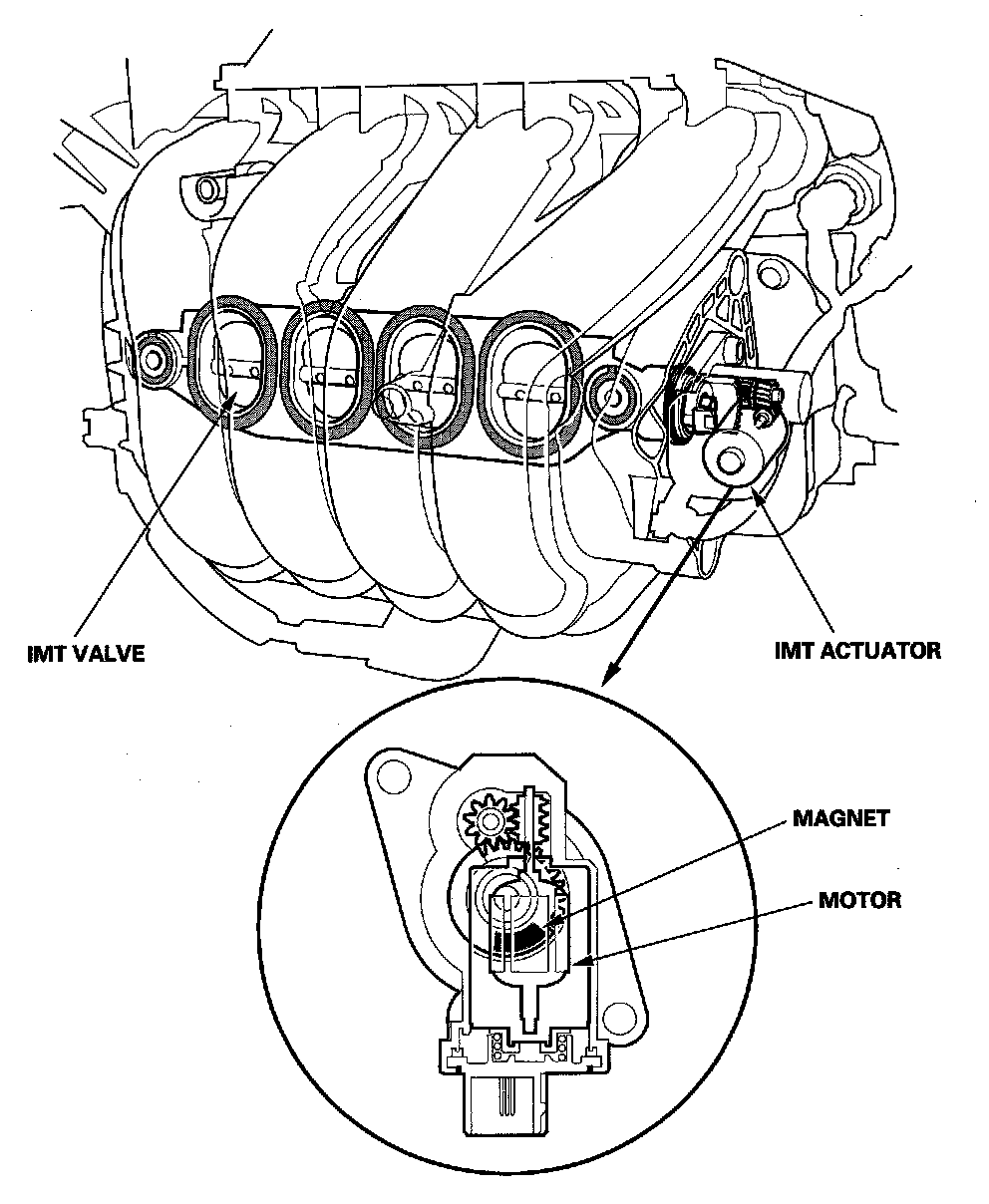 IMT VALVE

IMT ACTUATOR

MAGNET

MOTOR