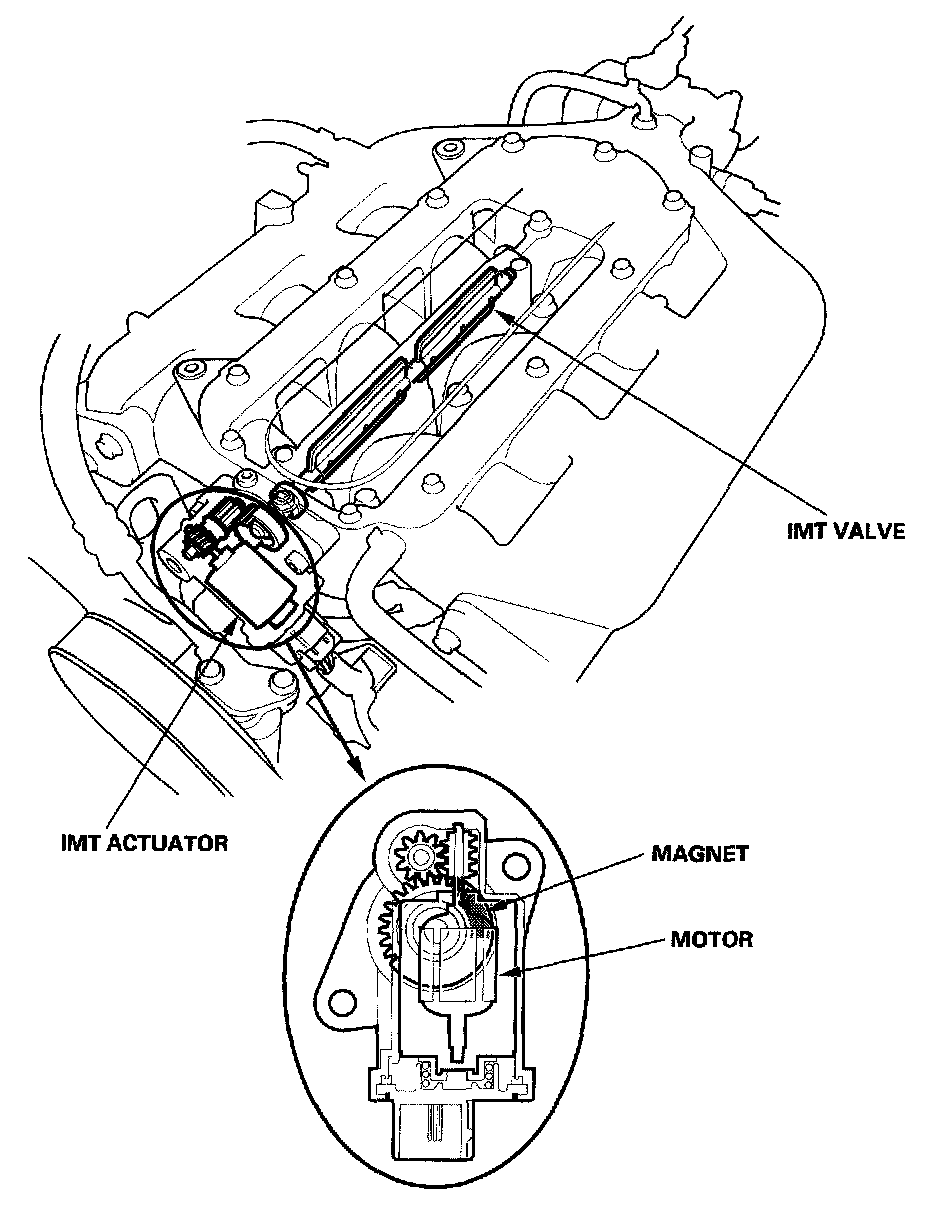 IMT VALVE

IMT ACTUATOR

MAGNET

MOTOR