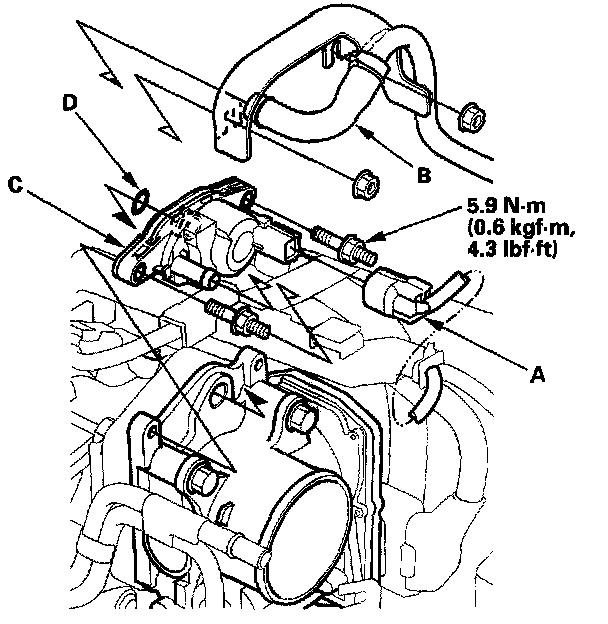 D
C
B
5.9 N·m
(0.6 kgf·m,
4.3 lbf·ft)
A