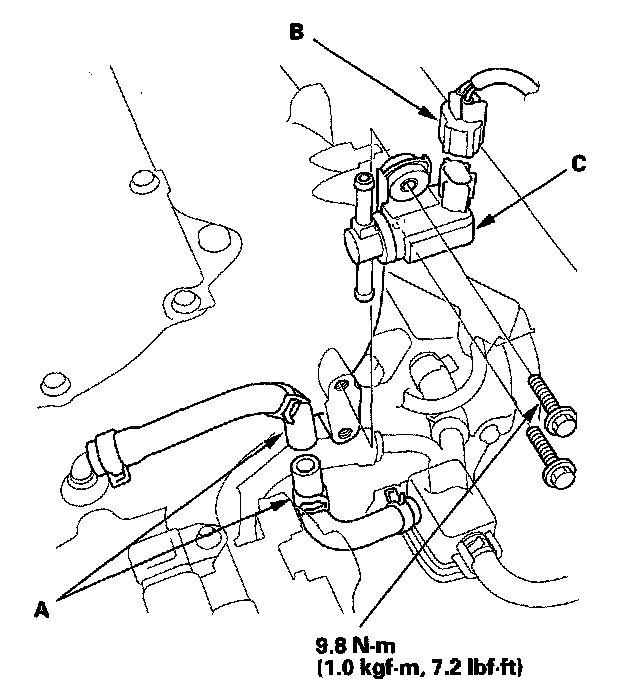 B

C

A

9.8 N·m
(1.0 kgf·m, 7.2 lbf·ft)