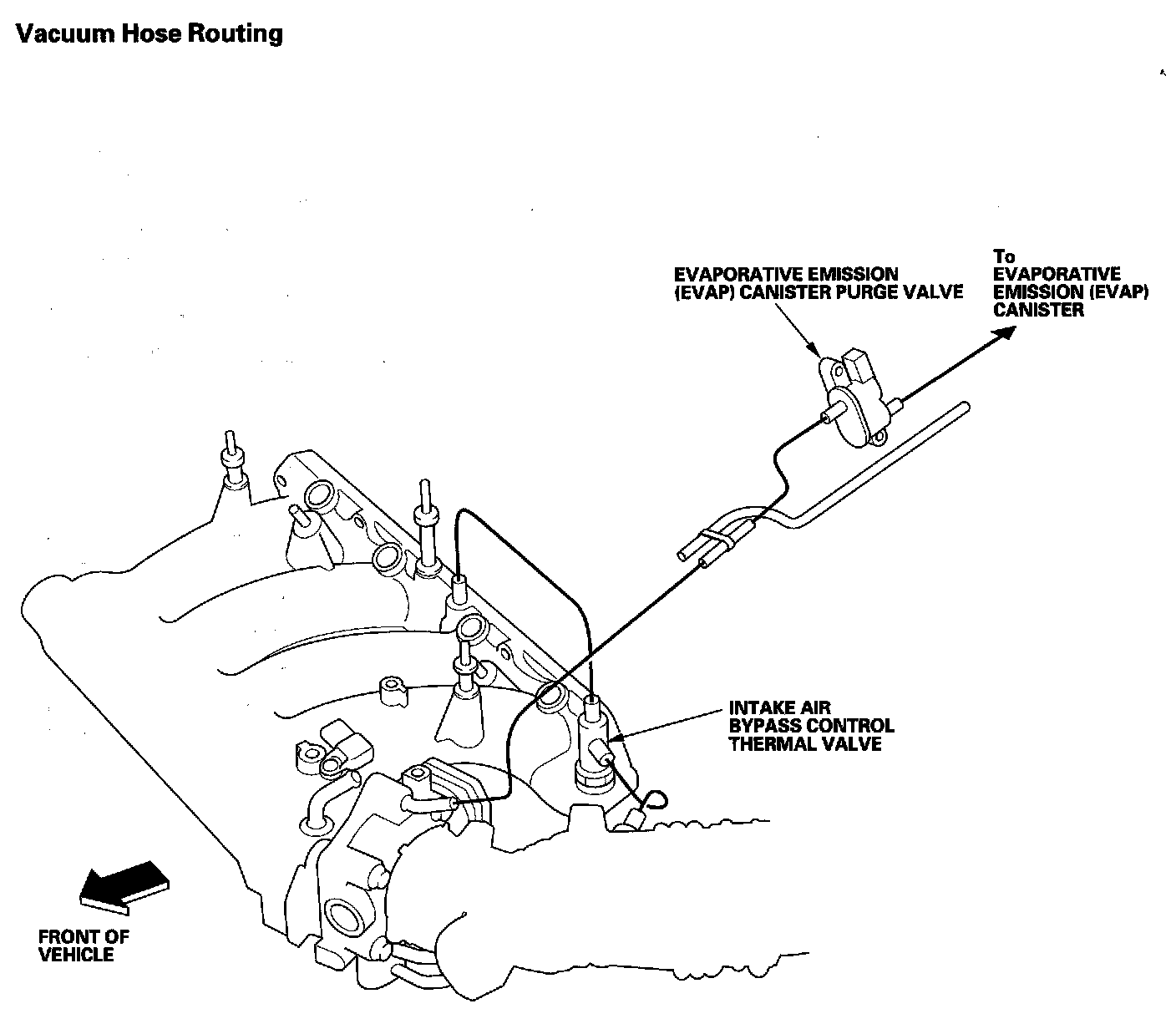 Vacuum Hose Routing

EVAPORATIVE EMISSION (EVAP) CANISTER PURGE VALVE

To EVAPORATIVE EMISSION (EVAP) CANISTER

INTAKE AIR BYPASS CONTROL THERMAL VALVE

FRONT OF VEHICLE