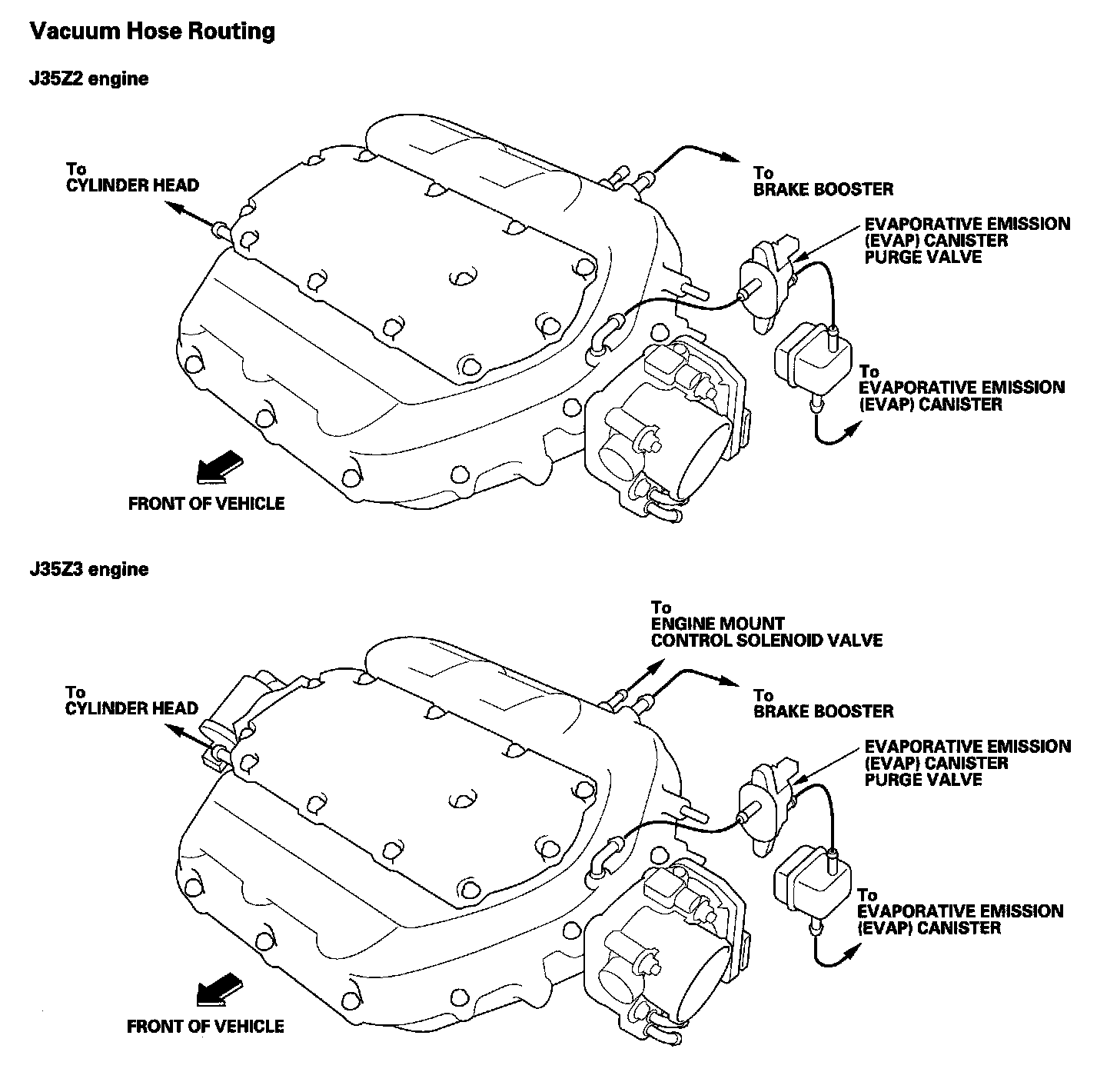 Vacuum Hose Routing

J35Z2 engine

To
CYLINDER HEAD

To
BRAKE BOOSTER

EVAPORATIVE EMISSION
(EVAP) CANISTER
PURGE VALVE

To
EVAPORATIVE EMISSION
(EVAP) CANISTER

FRONT OF VEHICLE

J35Z3 engine

To
ENGINE MOUNT
CONTROL SOLENOID VALVE

To
CYLINDER HEAD

To
BRAKE BOOSTER

EVAPORATIVE EMISSION
(EVAP) CANISTER
PURGE VALVE

To
EVAPORATIVE EMISSION
(EVAP) CANISTER

FRONT OF VEHICLE