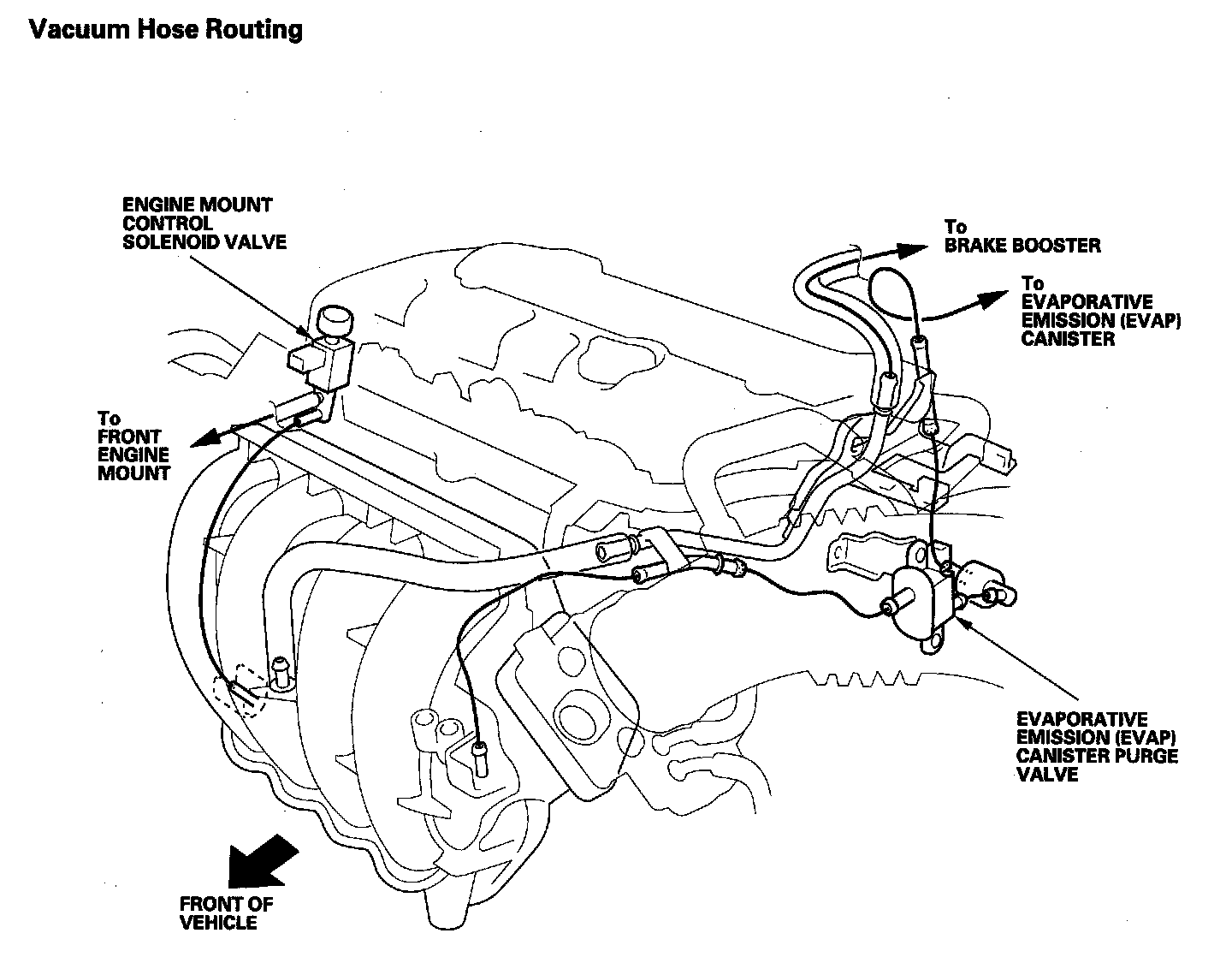 Vacuum Hose Routing

ENGINE MOUNT CONTROL SOLENOID VALVE

To BRAKE BOOSTER

To EVAPORATIVE EMISSION (EVAP) CANISTER

To FRONT ENGINE MOUNT

EVAPORATIVE EMISSION (EVAP) CANISTER PURGE VALVE

FRONT OF VEHICLE