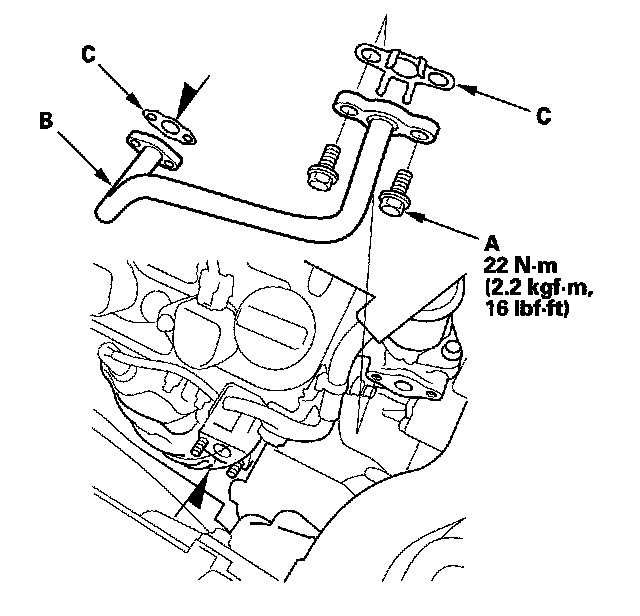 C

B

C

A
22 N·m
(2.2 kgf·m,
16 lbf·ft)