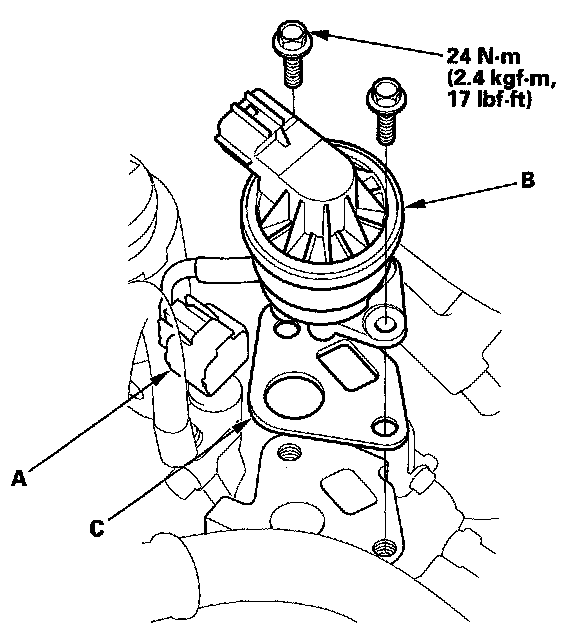 24 N·m
(2.4 kgf·m,
17 lbf·ft)

B

A

C