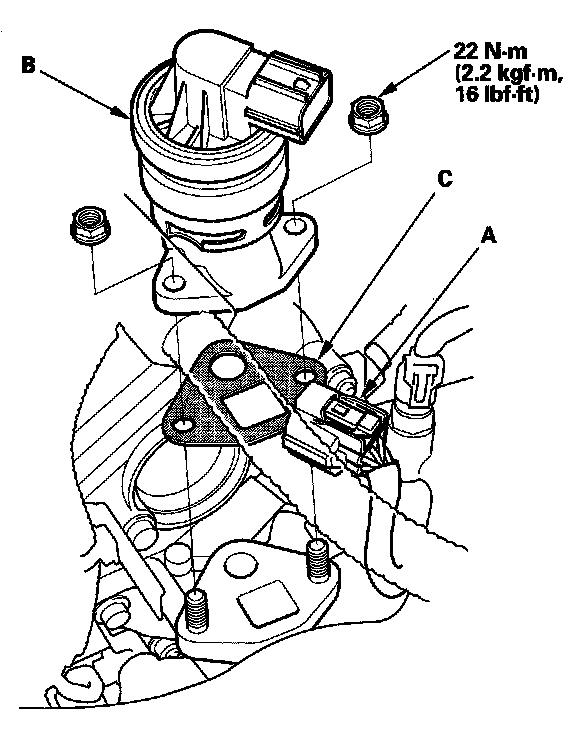 B

22 N·m
(2.2 kgf·m,
16 lbf·ft)

C

A