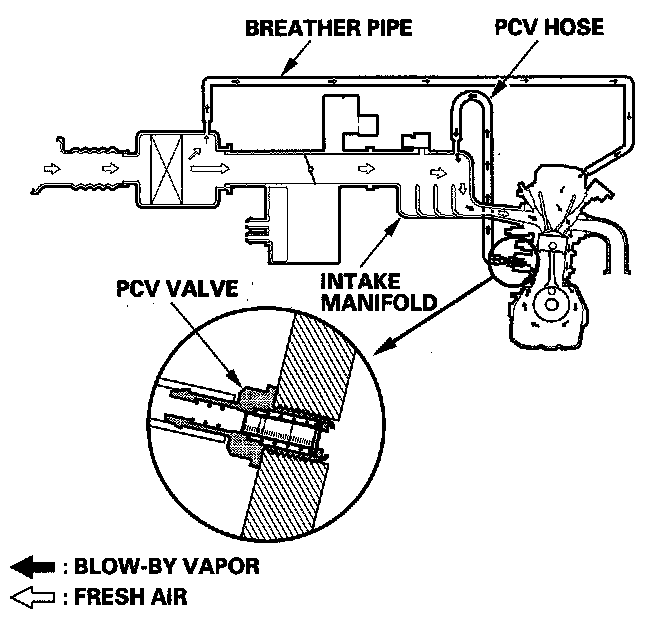 BREATHER PIPE

PCV HOSE

PCV VALVE

INTAKE MANIFOLD

: BLOW-BY VAPOR
: FRESH AIR