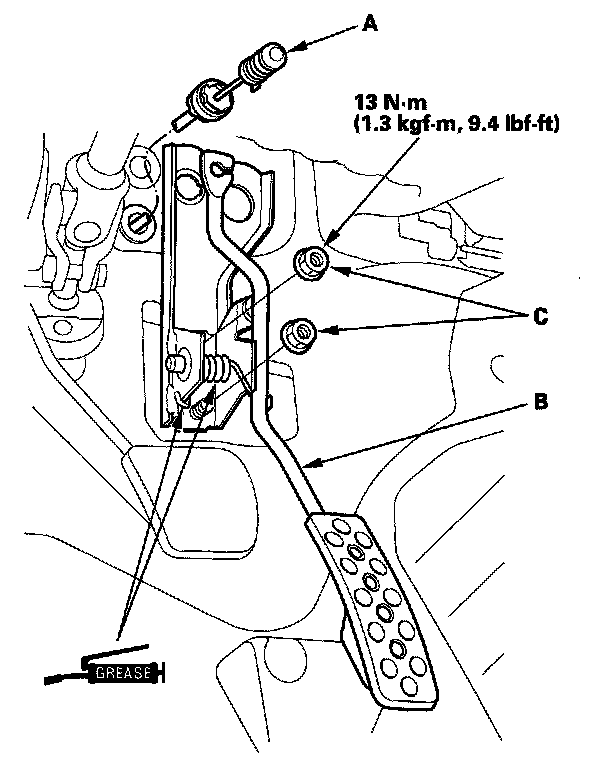 A

13 N·m
(1.3 kgf·m, 9.4 lbf·ft)

C

B

GREASE