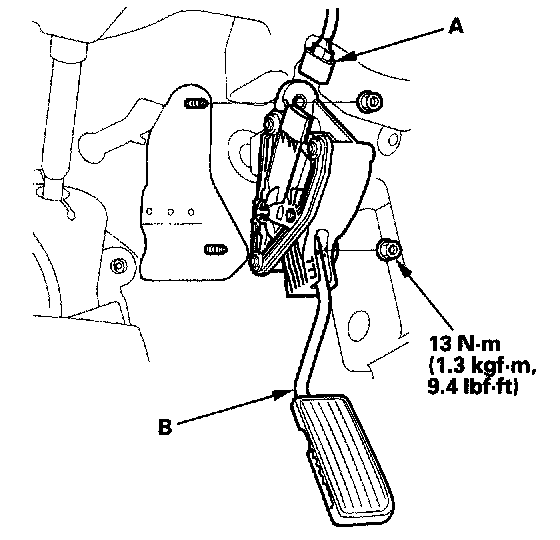 A

13 N·m
(1.3 kgf·m,
9.4 lbf·ft)

B