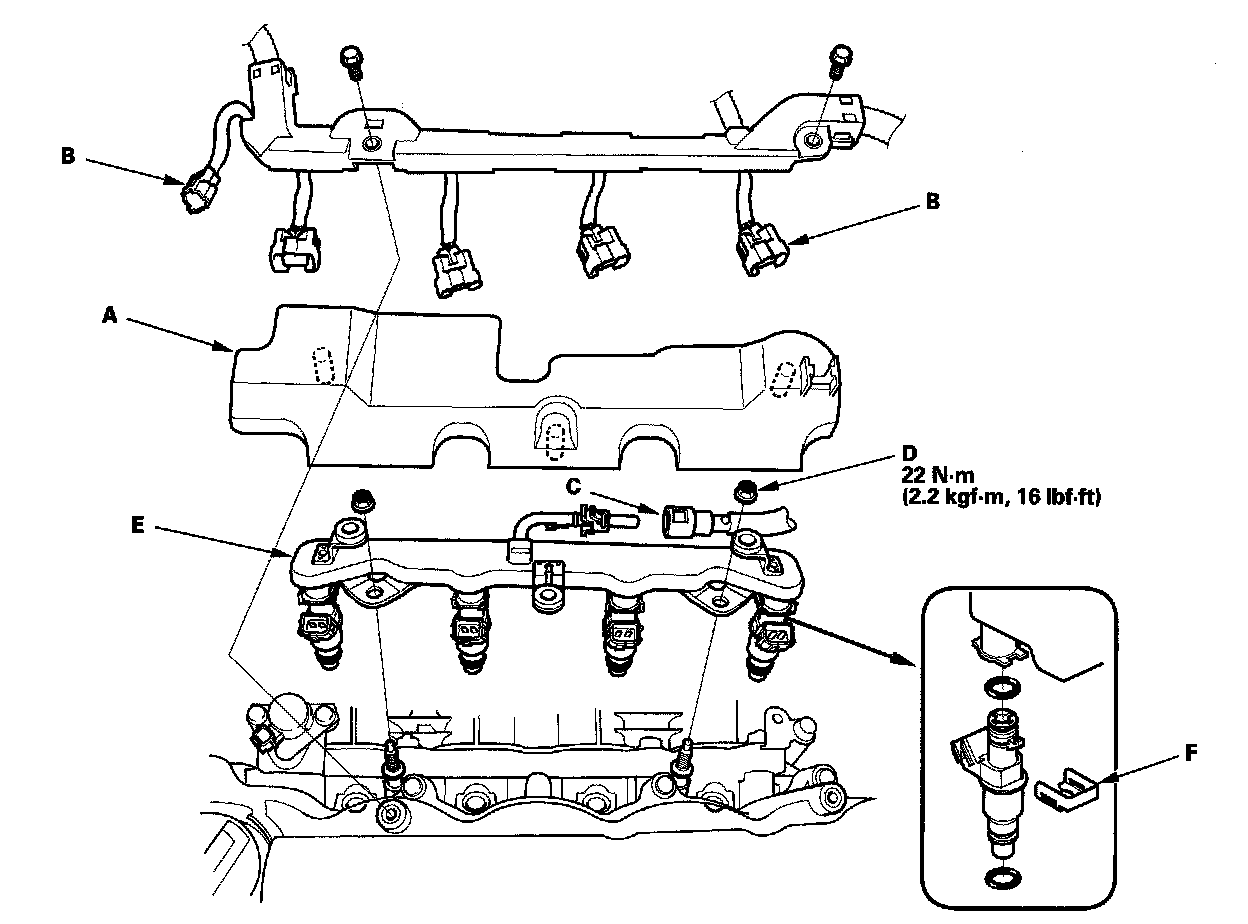 B

B

A

D
22 N·m
(2.2 kgf·m, 16 lbf·ft)

C

E

F