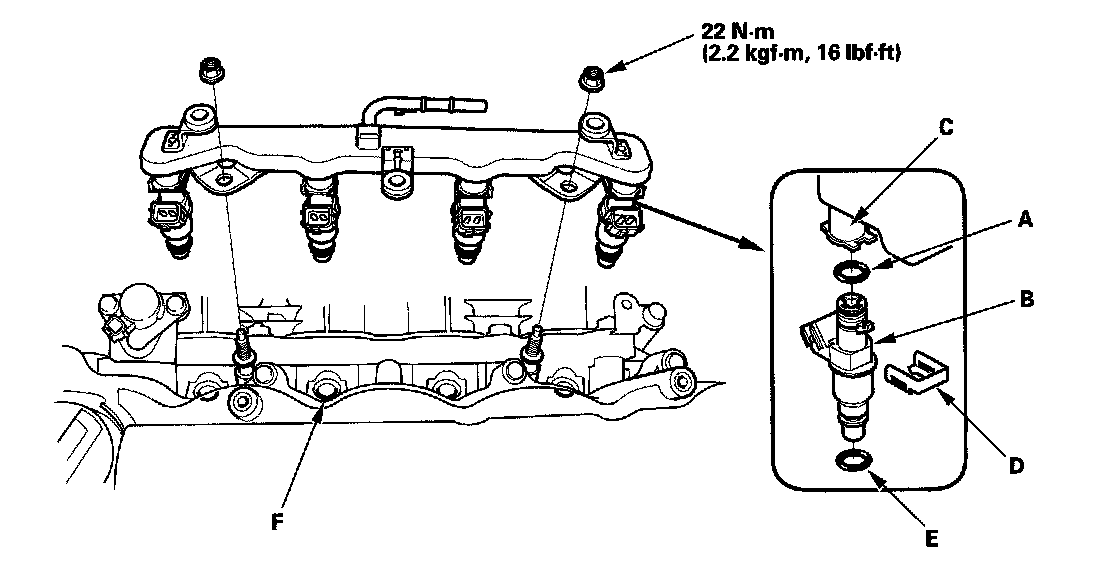 22 N·m
(2.2 kgf·m, 16 lbf·ft)

C

A

B

D

E

F