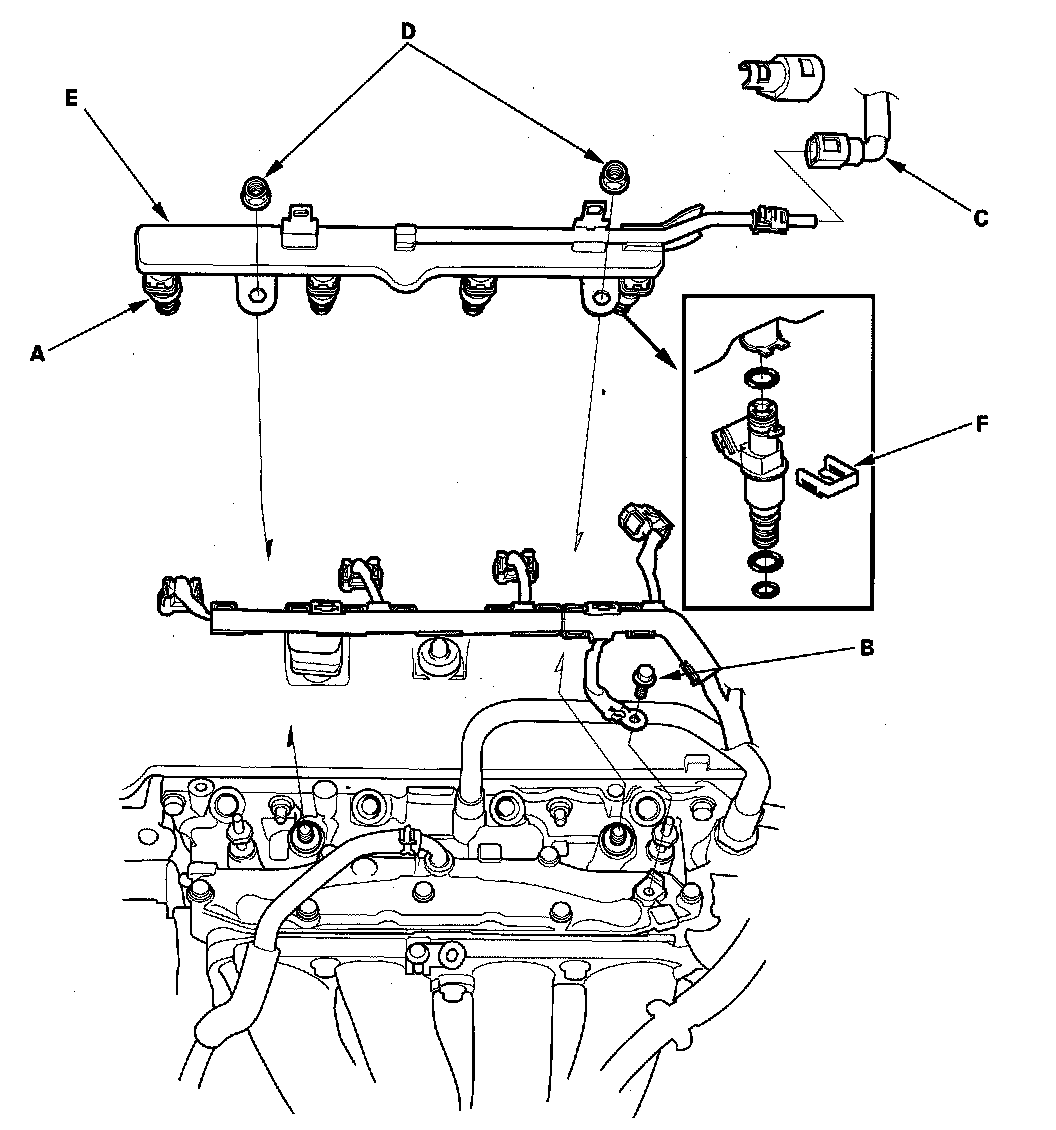 D
E
C
A
F
B