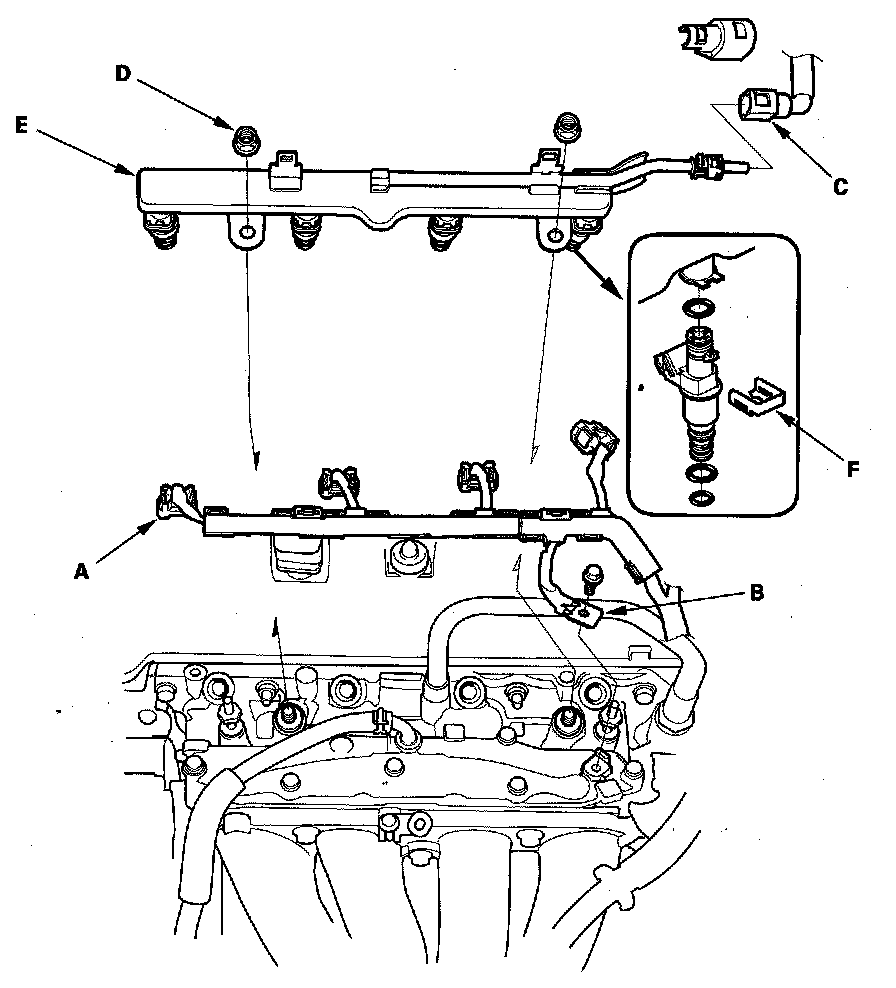 D
E
C
F
A
B