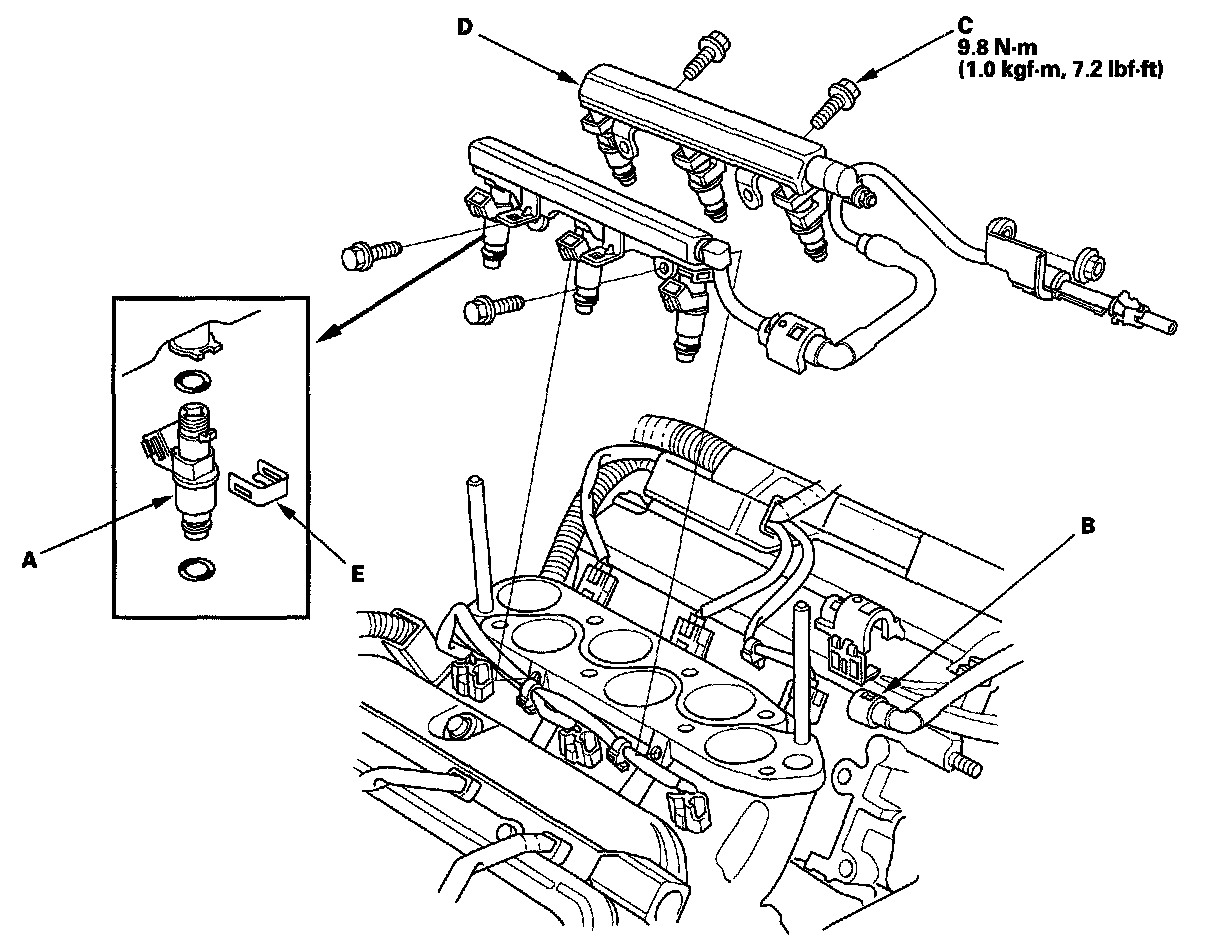 D

C
9.8 N·m
(1.0 kgf·m, 7.2 lbf·ft)

A

E

B