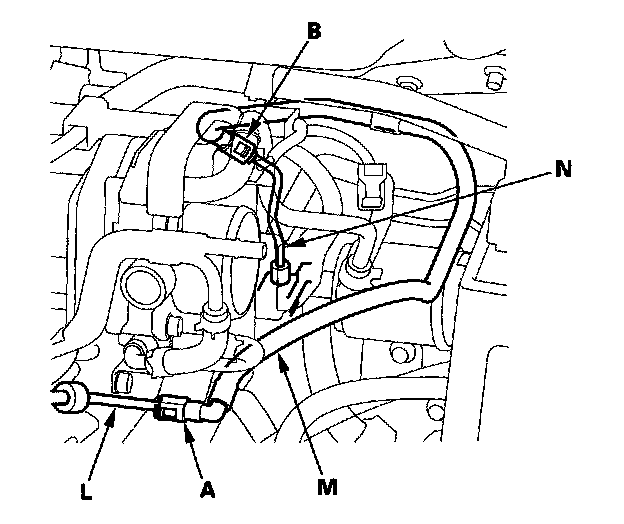 B
N
L
A
M