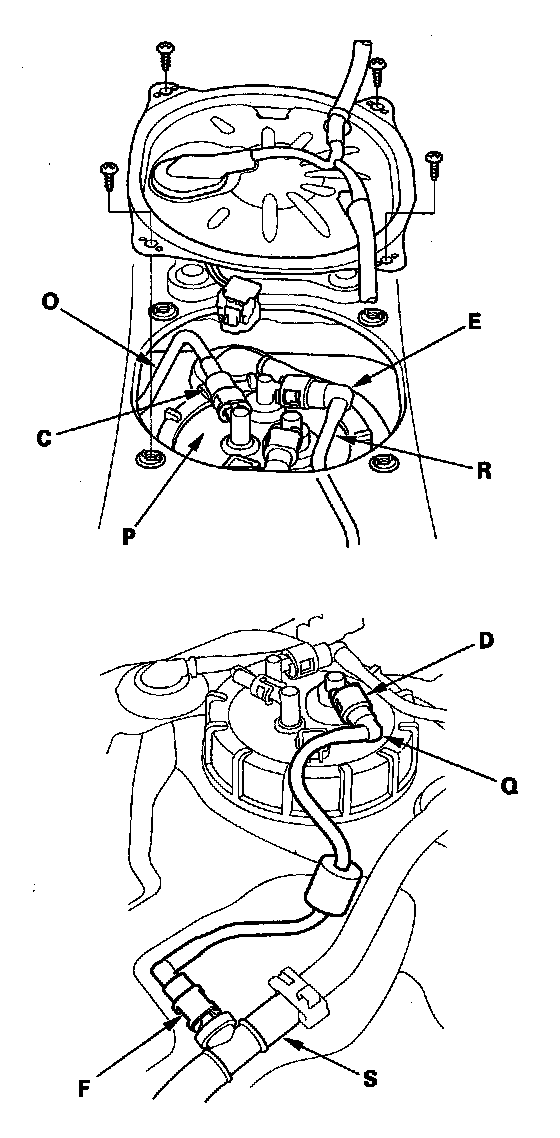 O
E
C
R
P
D
Q
F
S