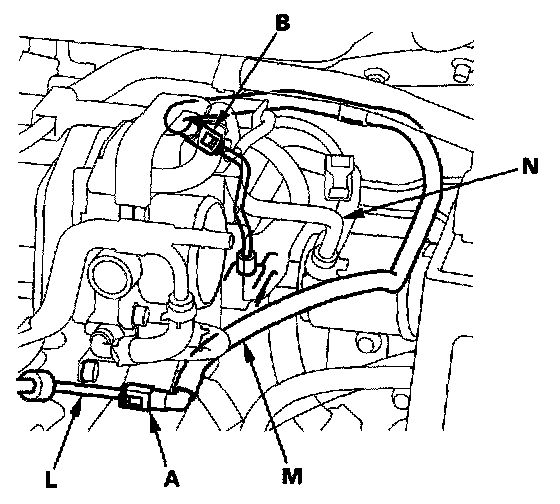 B
N
L
A
M