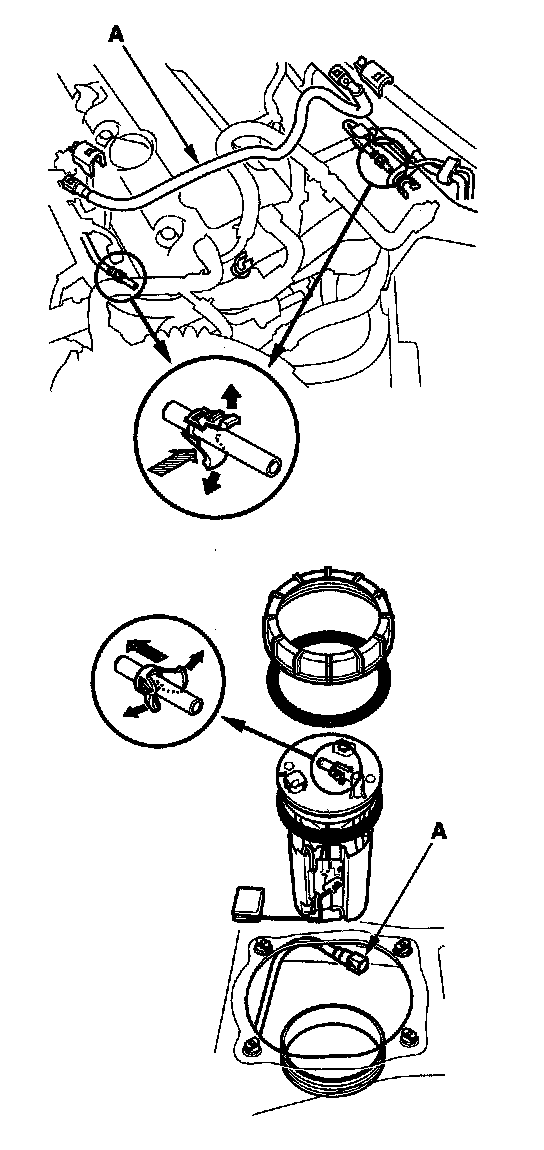 A

A