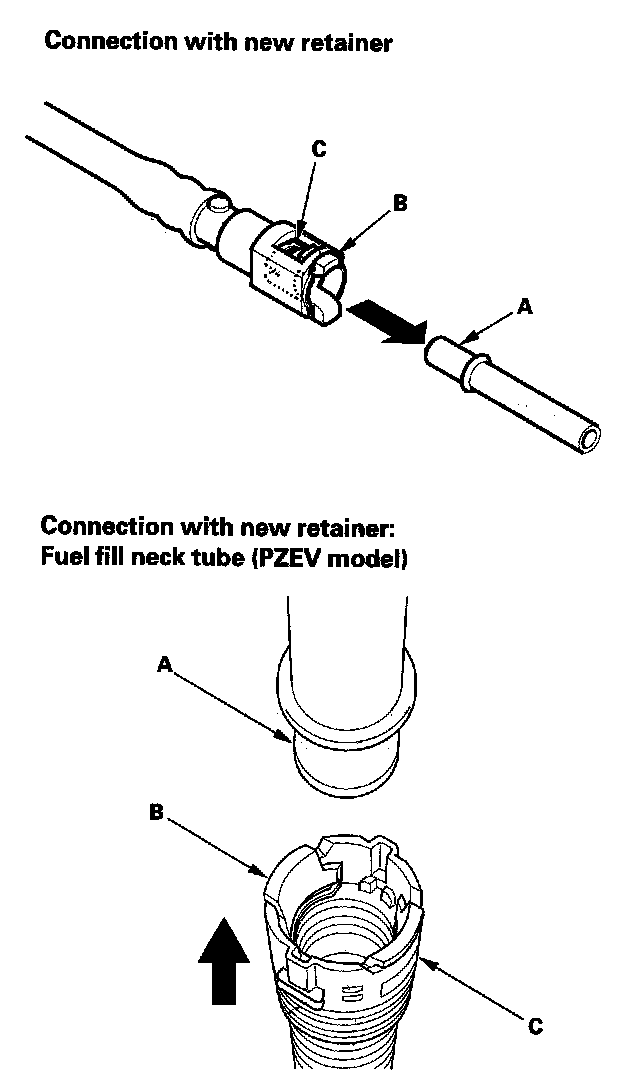 Connection with new retainer

C

B

A

Connection with new retainer:
Fuel fill neck tube (PZEV model)

A

B

C