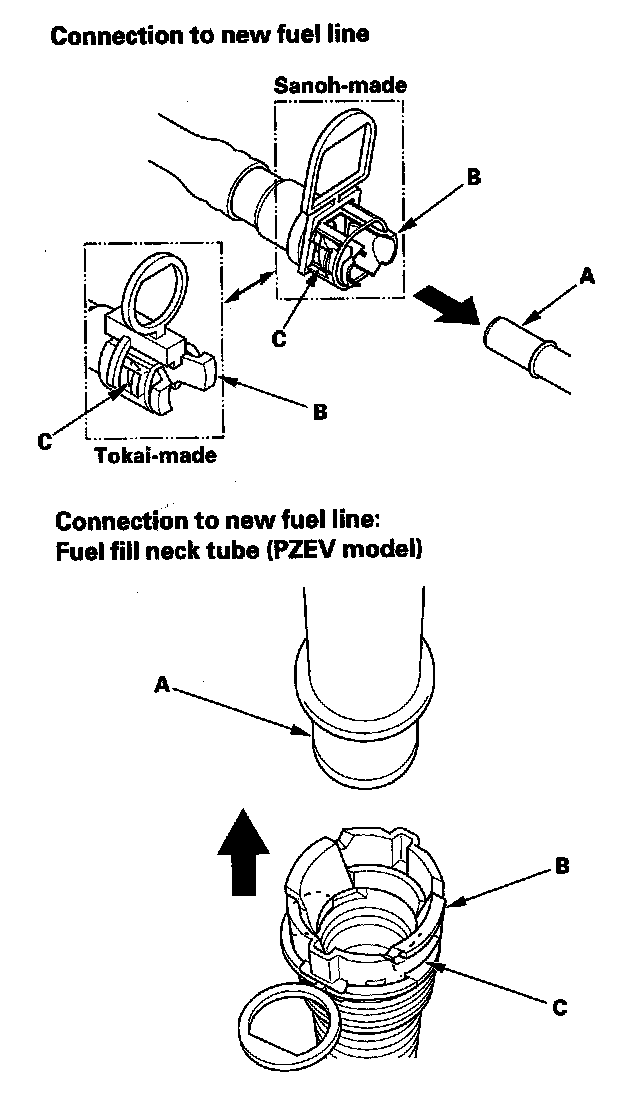 Connection to new fuel line

Sanoh-made

B

C

A

C

B

Tokai-made

Connection to new fuel line:
Fuel fill neck tube (PZEV model)

A

B

C