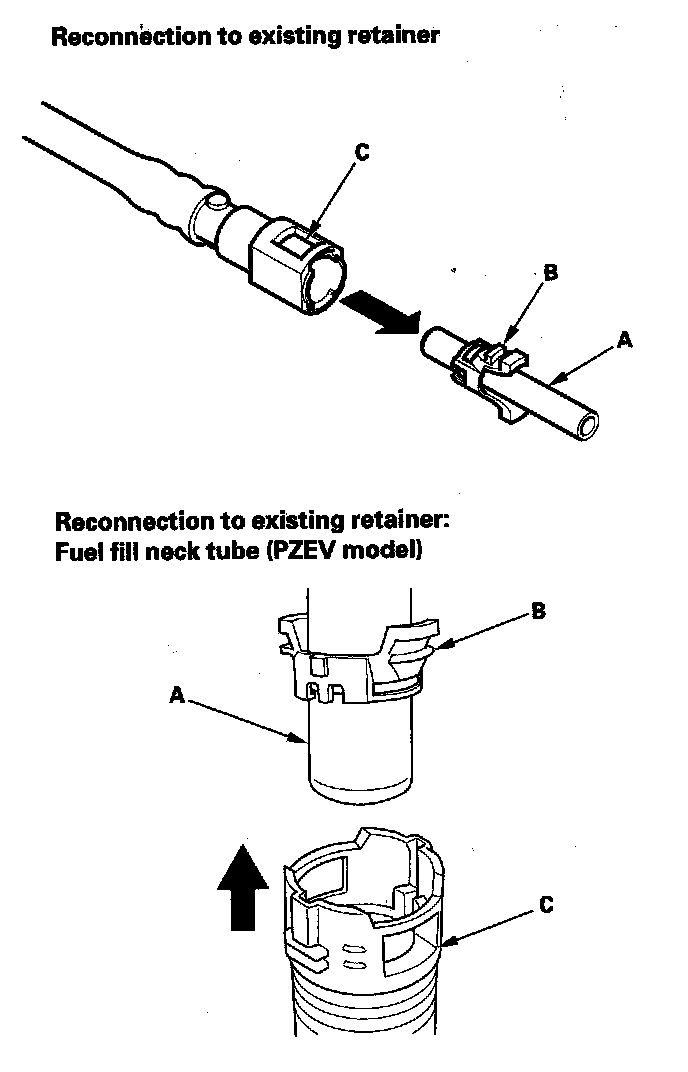 Reconnection to existing retainer

C

B

A

Reconnection to existing retainer:
Fuel fill neck tube (PZEV model)

B

A

C