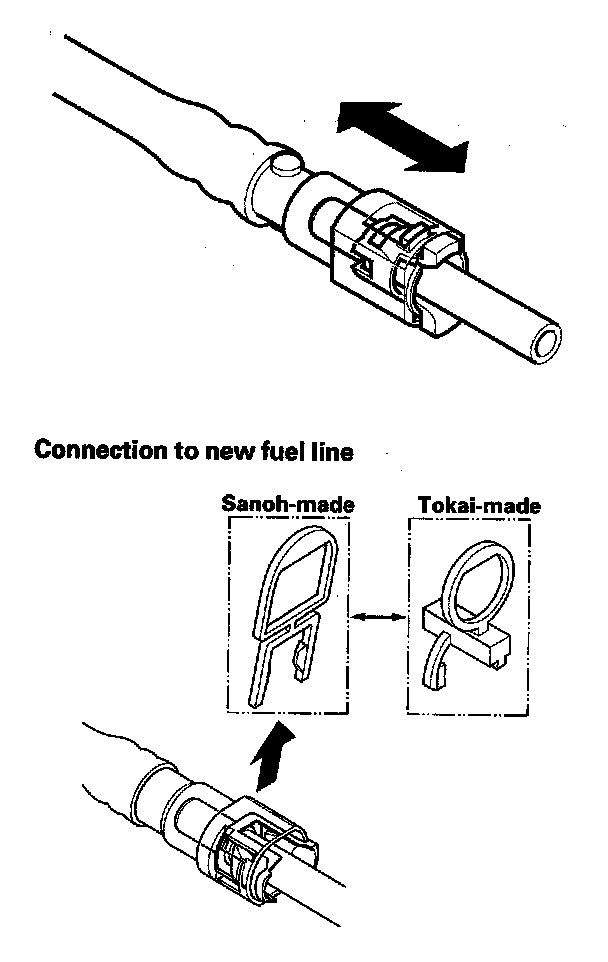 Connection to new fuel line

Sanoh-made

Tokai-made