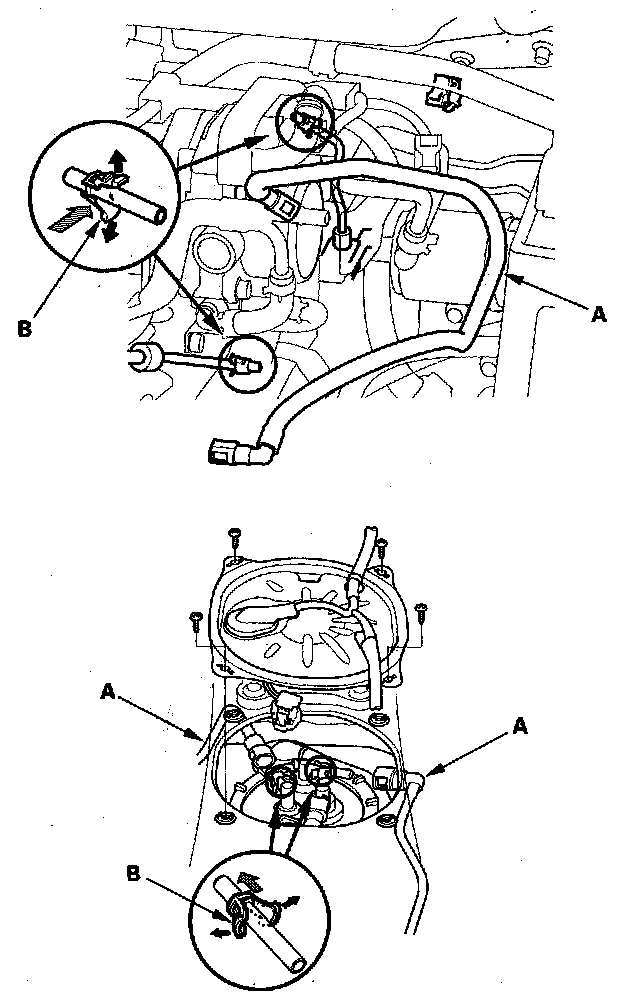 B

A

A

A

B