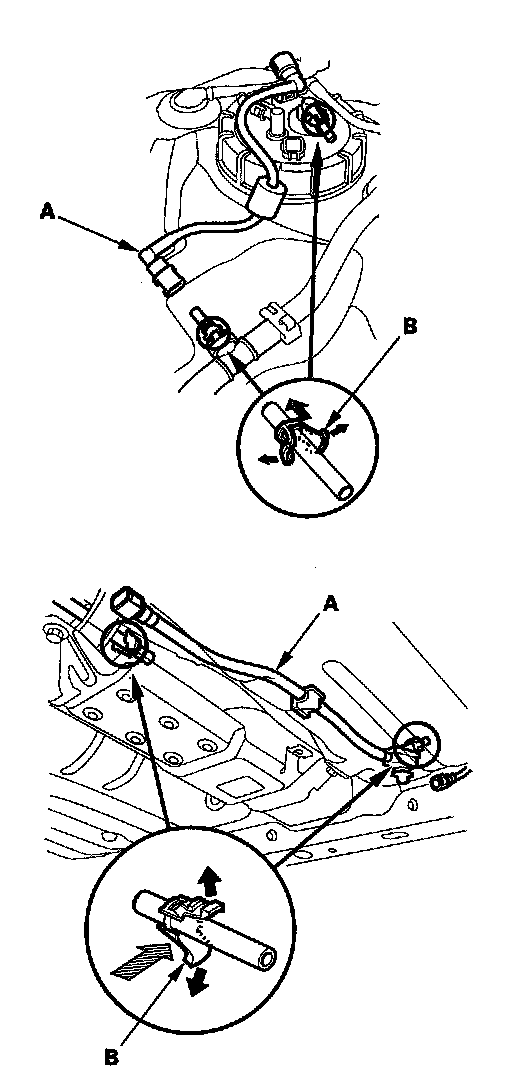 A
B
A
B