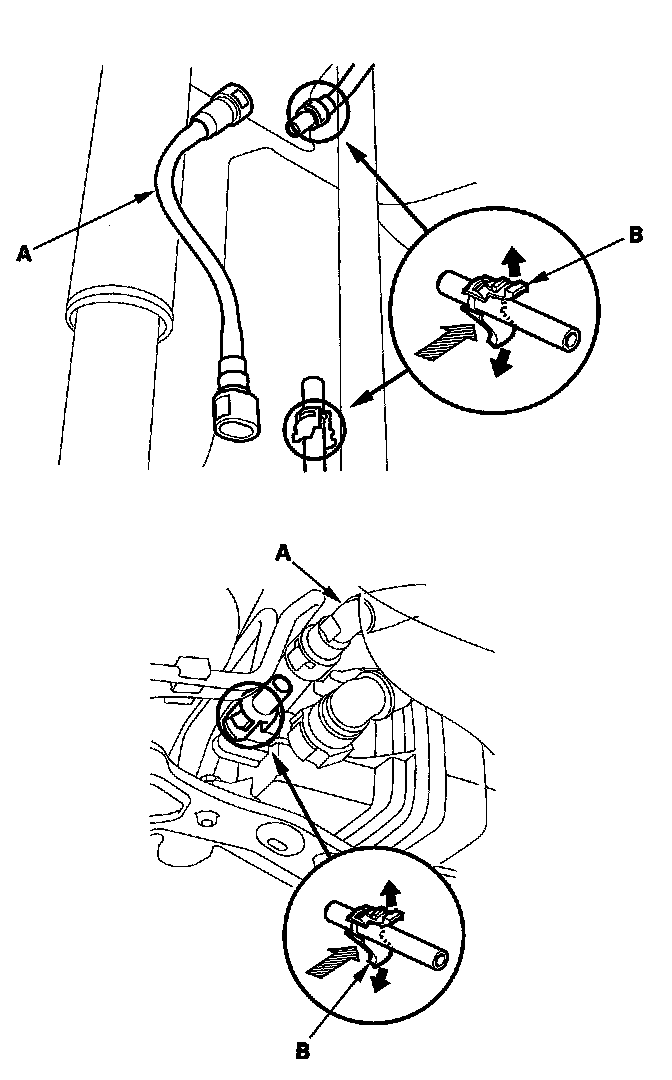 A

B

A

B